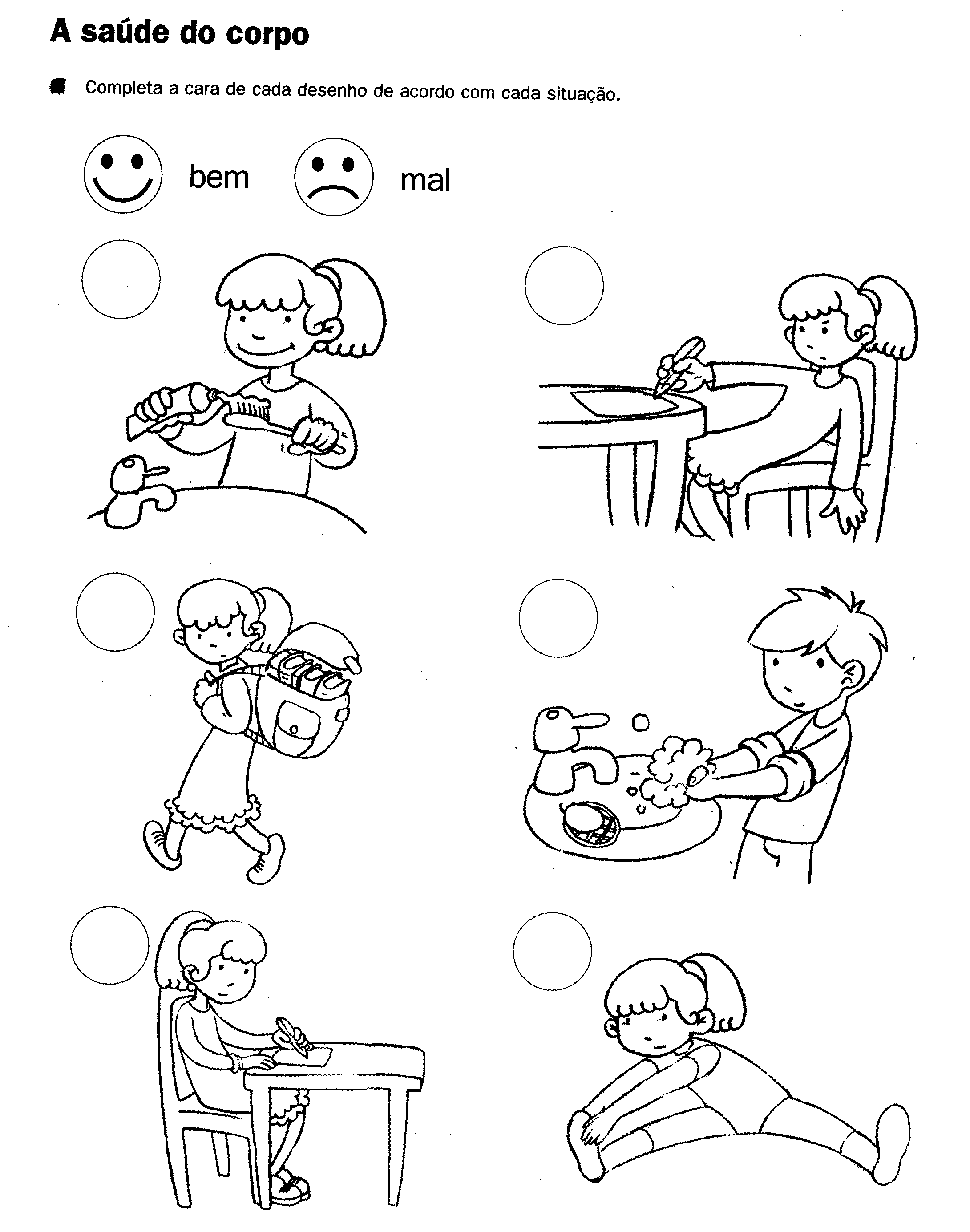 A saúde do corpo

Completa a cara de cada desenho de acordo com cada situação.

bem mal